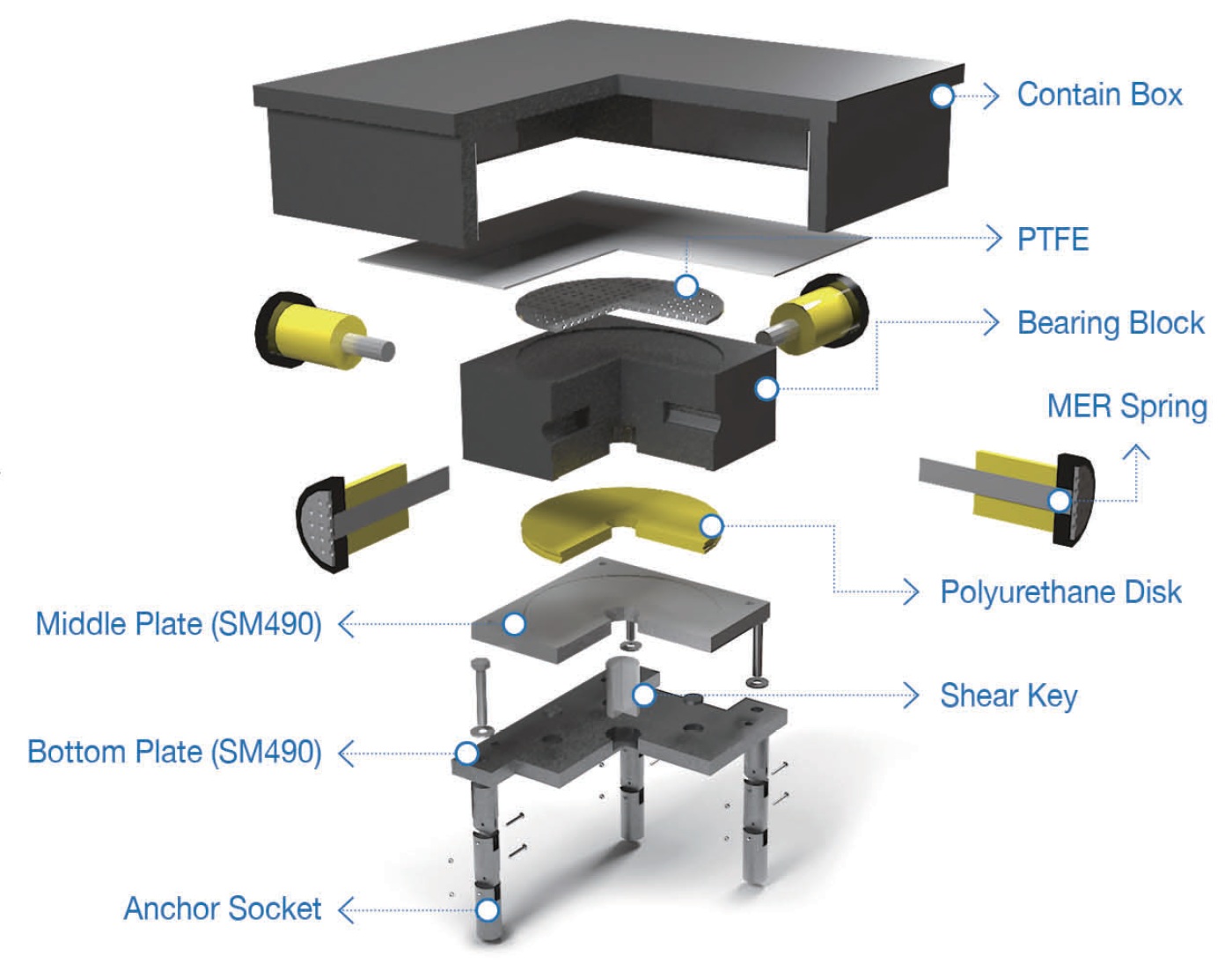 Contain Box
PTFE
Bearing Block
MER Spring
Polyurethane Disk
Middle Plate (SM490)
Shear Key
Bottom Plate (SM490)
Anchor Socket